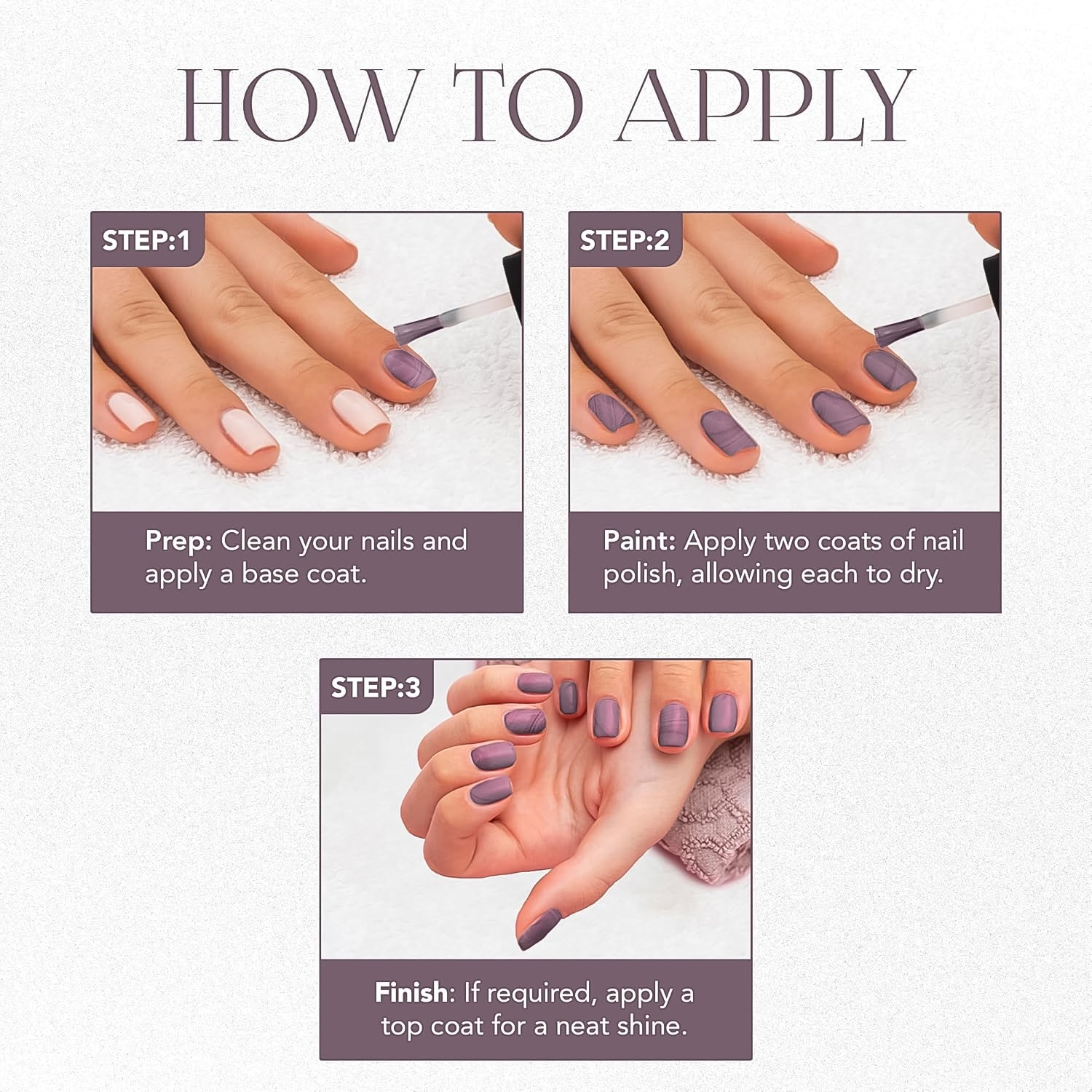 HOW TO APPLY

STEP:1

Prep: Clean your nails and apply a base coat.

STEP:2

Paint: Apply two coats of nail polish, allowing each to dry.

STEP:3

Finish: If required, apply a top coat for a neat shine.